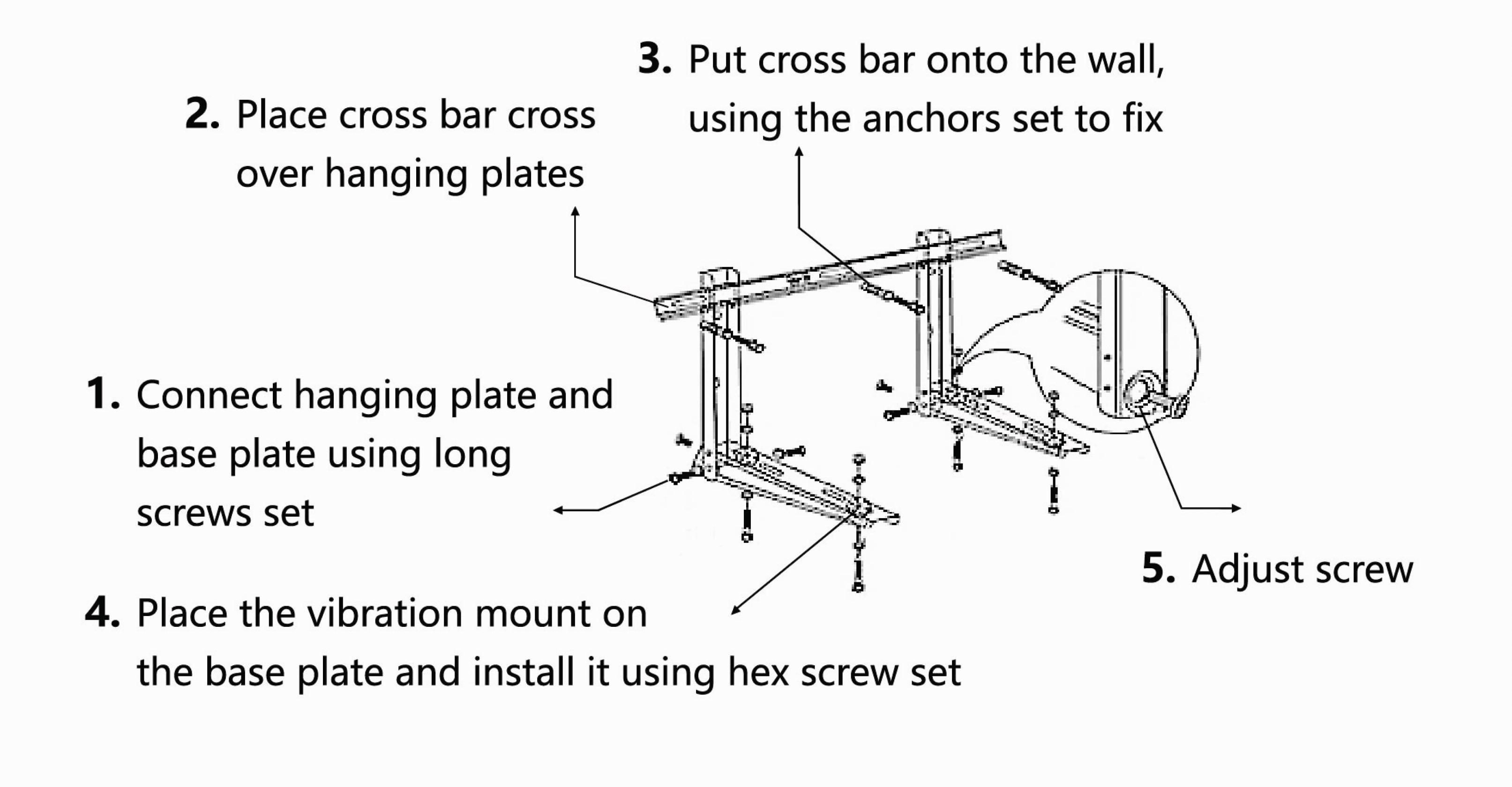 3. Put cross bar onto the wall, using the anchors set to fix

2. Place cross bar cross over hanging plates

1. Connect hanging plate and base plate using long screws set

5. Adjust screw

4. Place the vibration mount on the base plate and install it using hex screw set